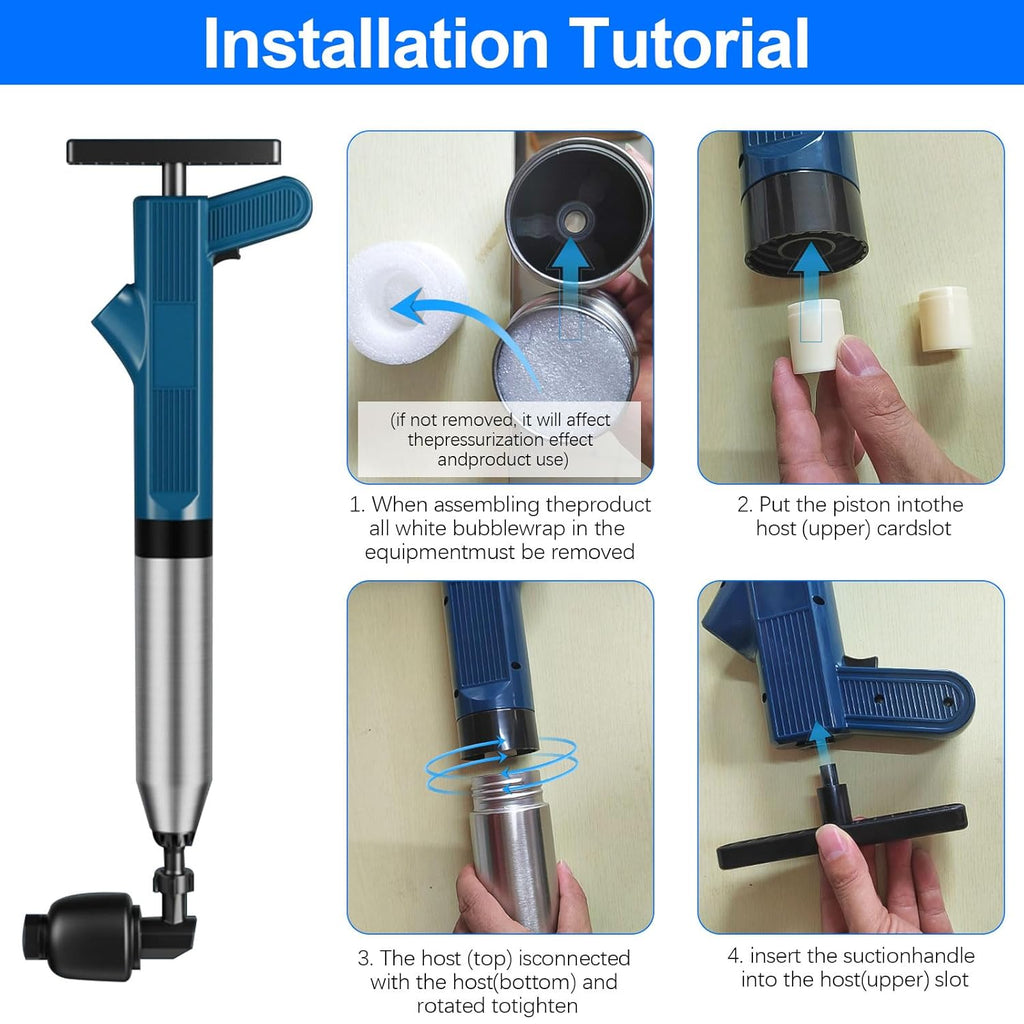 Installation Tutorial

(if not removed, it will affect thepressurization effect andproduct use)

1. When assembling theproduct all white bubblewrap in the equipmentmust be removed

2. Put the piston intothe host (upper) cardslot

3. The host (top) isconnected with the host(bottom) and rotated totighten

4. insert the suctionhandle into the host(upper) slot