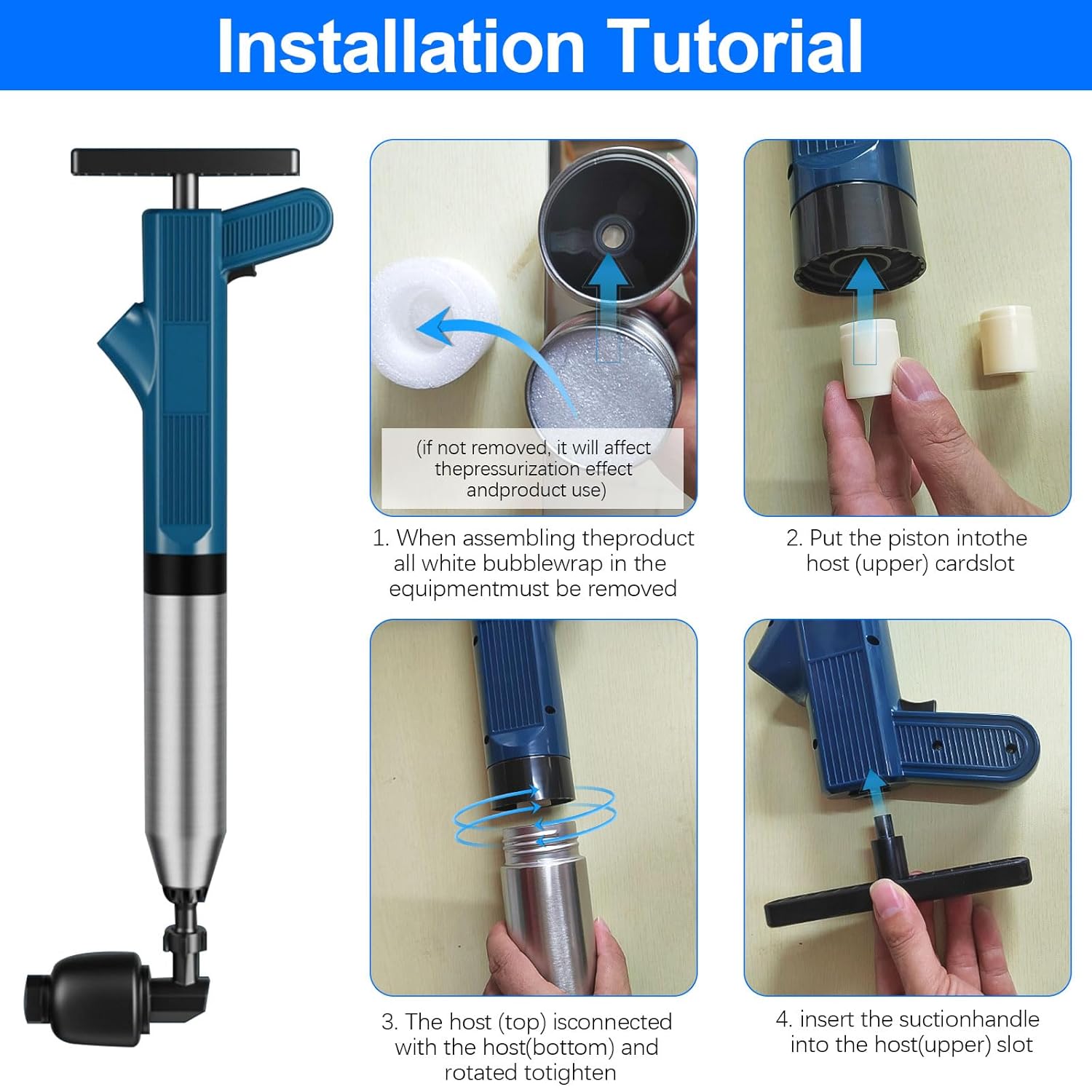 Installation Tutorial

(if not removed, it will affect thepressurization effect andproduct use)

1. When assembling theproduct all white bubblewrap in the equipmentmust be removed

2. Put the piston intothe host (upper) cardslot

3. The host (top) isconnected with the host(bottom) and rotated totighten

4. insert the suctionhandle into the host(upper) slot