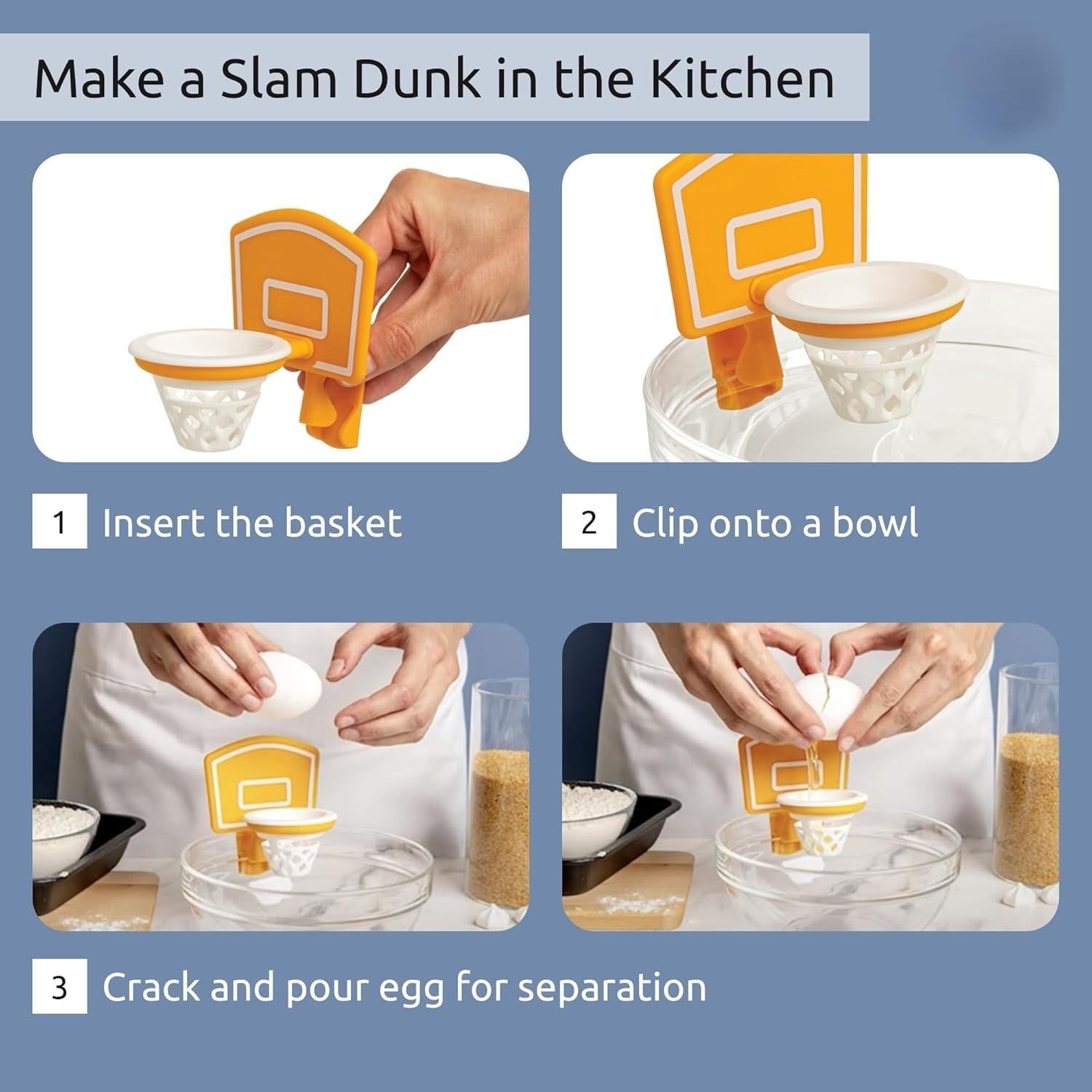 Make a Slam Dunk in the Kitchen

1 Insert the basket

2 Clip onto a bowl

3 Crack and pour egg for separation