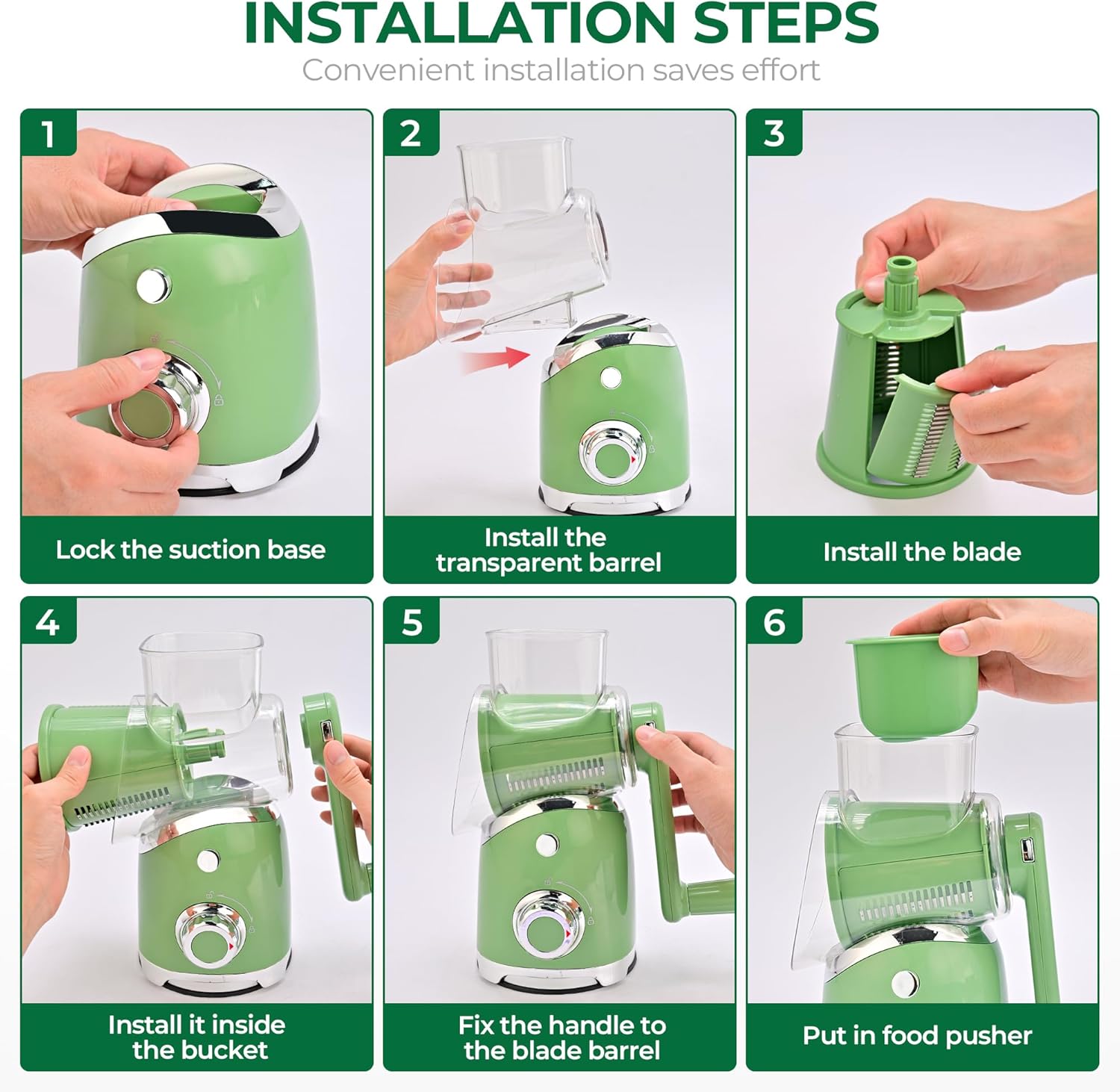 INSTALLATION STEPS

Convenient installation saves effort

1

Lock the suction base

2

Install the transparent barrel

3

Install the blade

4

Install it inside the bucket

5

Fix the handle to the blade barrel

6

Put in food pusher