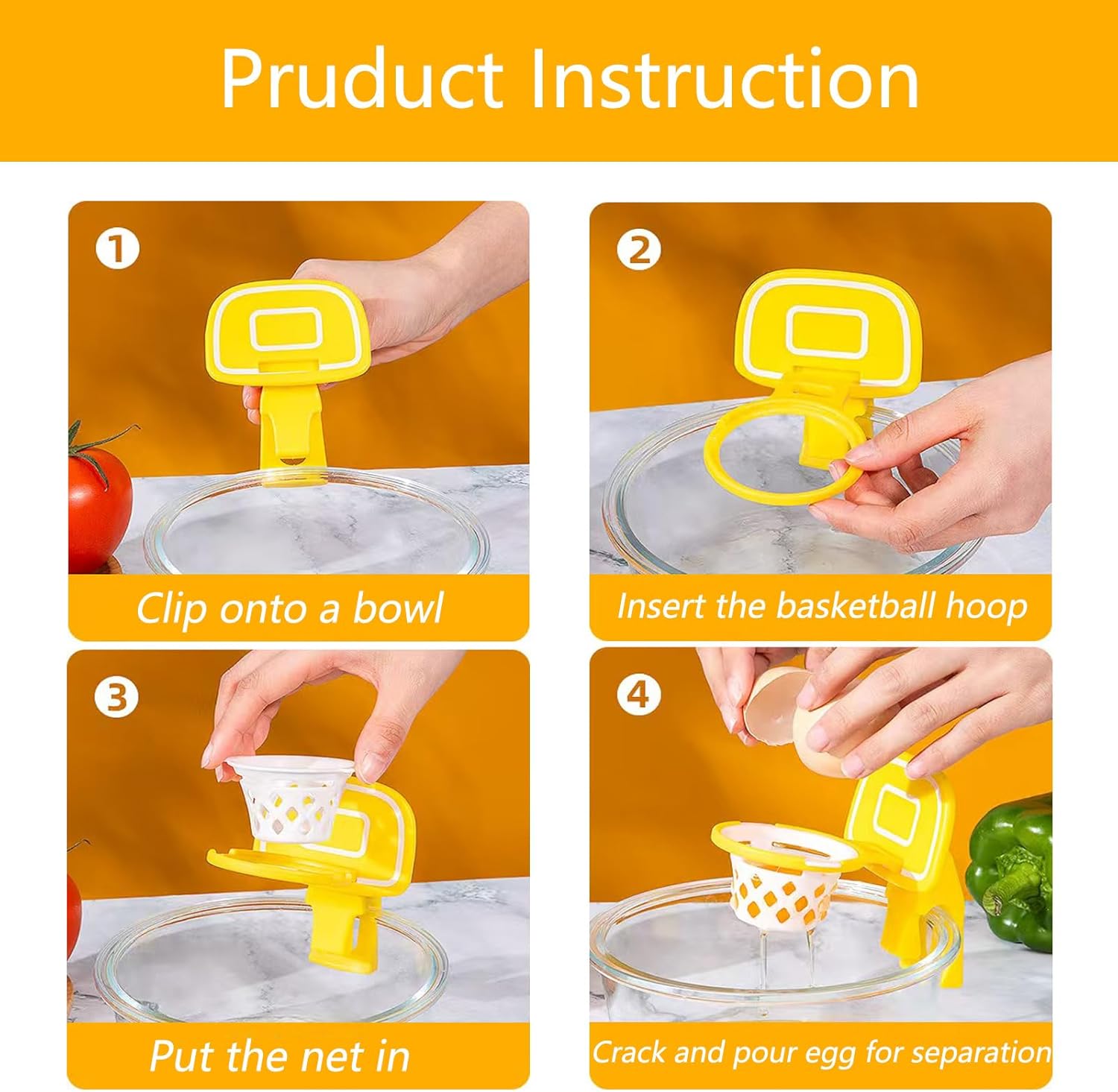 Pruduct Instruction

1
Clip onto a bowl

2
Insert the basketball hoop

3
Put the net in

4
Crack and pour egg for separation