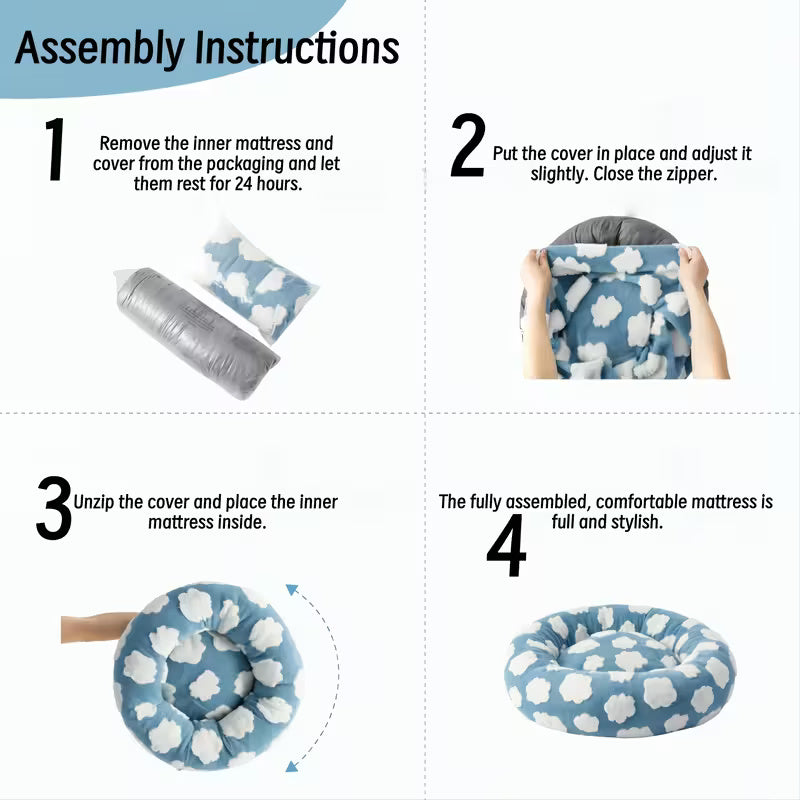 Assembly Instructions

1 Remove the inner mattress and cover from the packaging and let them rest for 24 hours.

2 Put the cover in place and adjust it slightly. Close the zipper.

3 Unzip the cover and place the inner mattress inside.

The fully assembled, comfortable mattress is full and stylish.

4