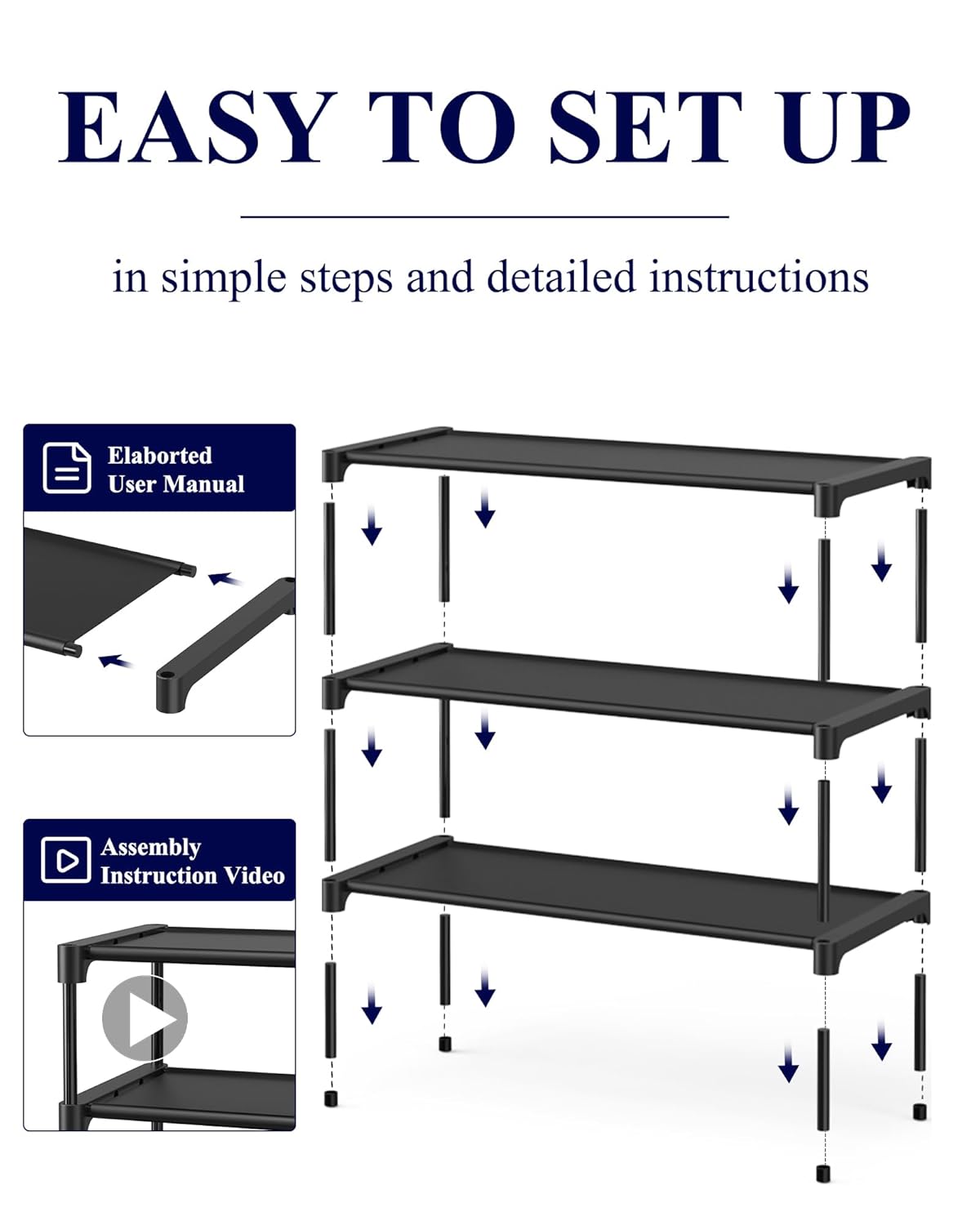 EASY TO SET UP

in simple steps and detailed instructions

Elaborted User Manual

Assembly Instruction Video