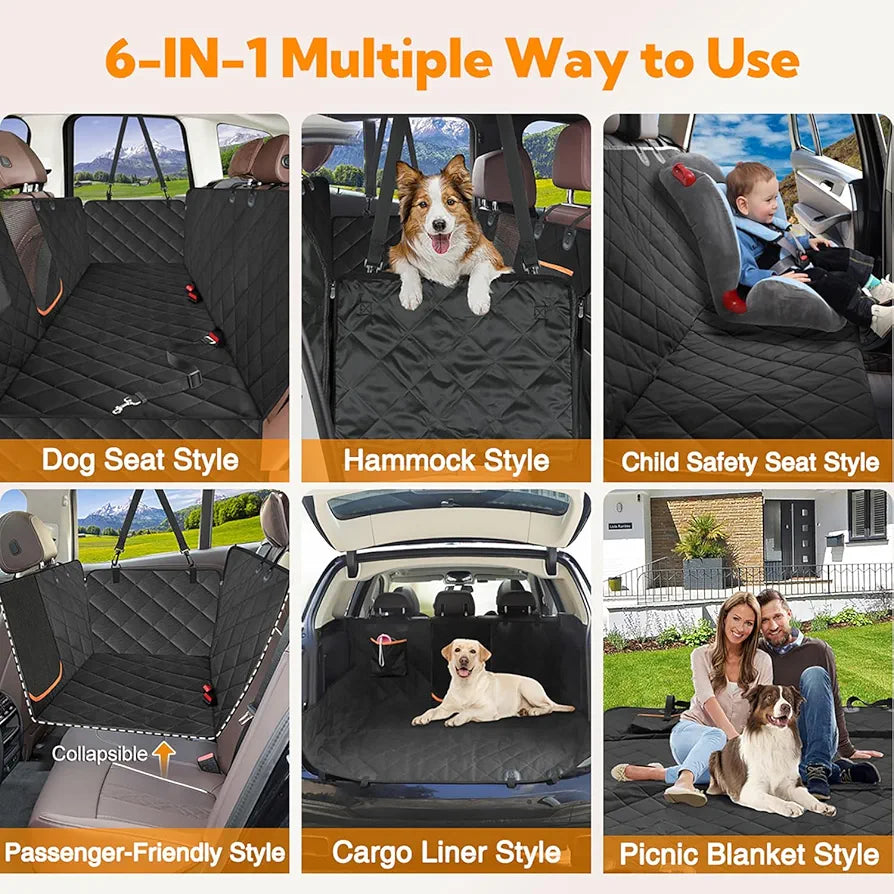 6-IN-1 Multiple Way to Use

Dog Seat Style

Hammock Style

Child Safety Seat Style

Collapsible

Passenger-Friendly Style

Cargo Liner Style

Picnic Blanket Style