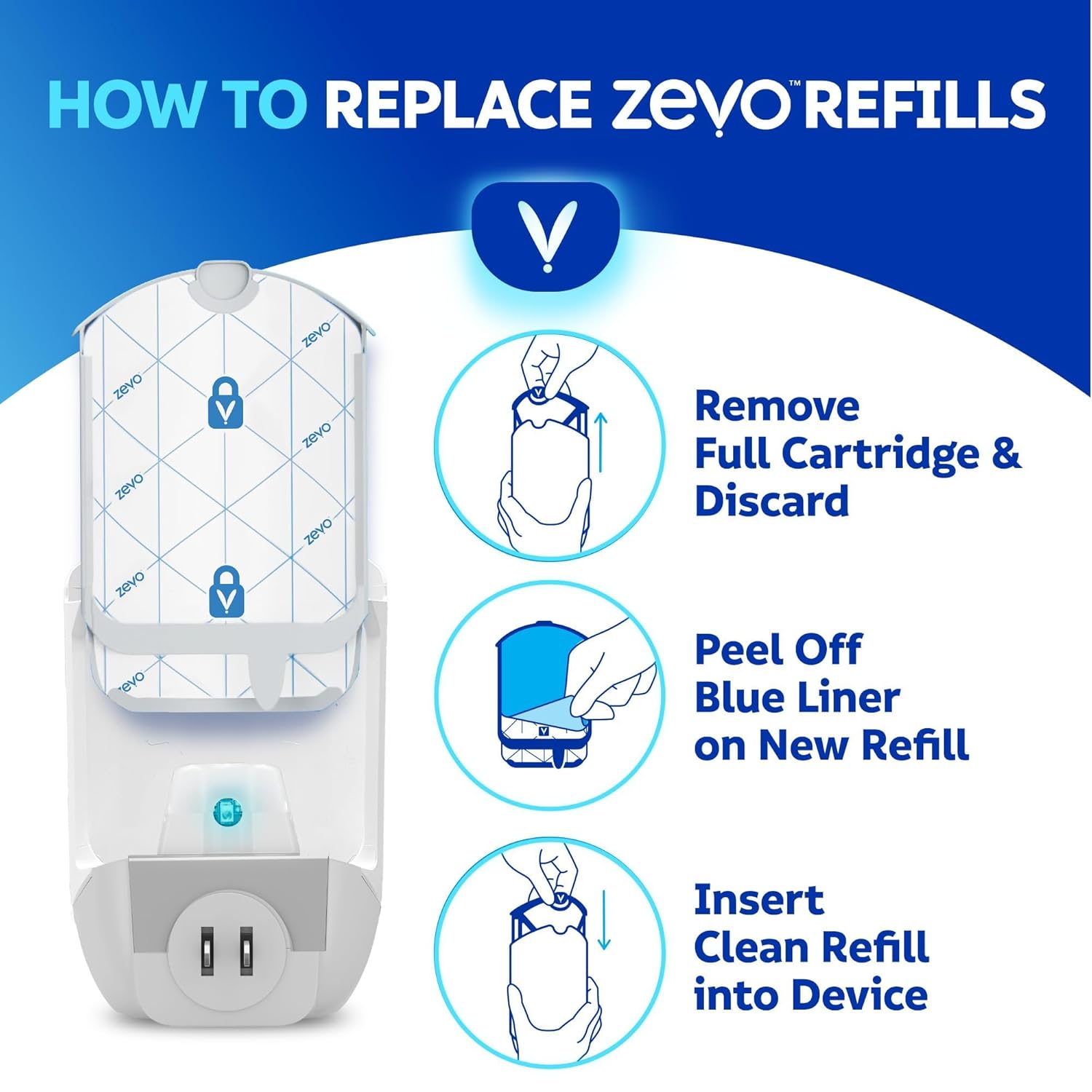 HOW TO REPLACE zevo™ REFILLS

zevo
zevo
zevo
zevo
zevo
zevo
zevo

Remove Full Cartridge & Discard

Peel Off Blue Liner on New Refill

Insert Clean Refill into Device