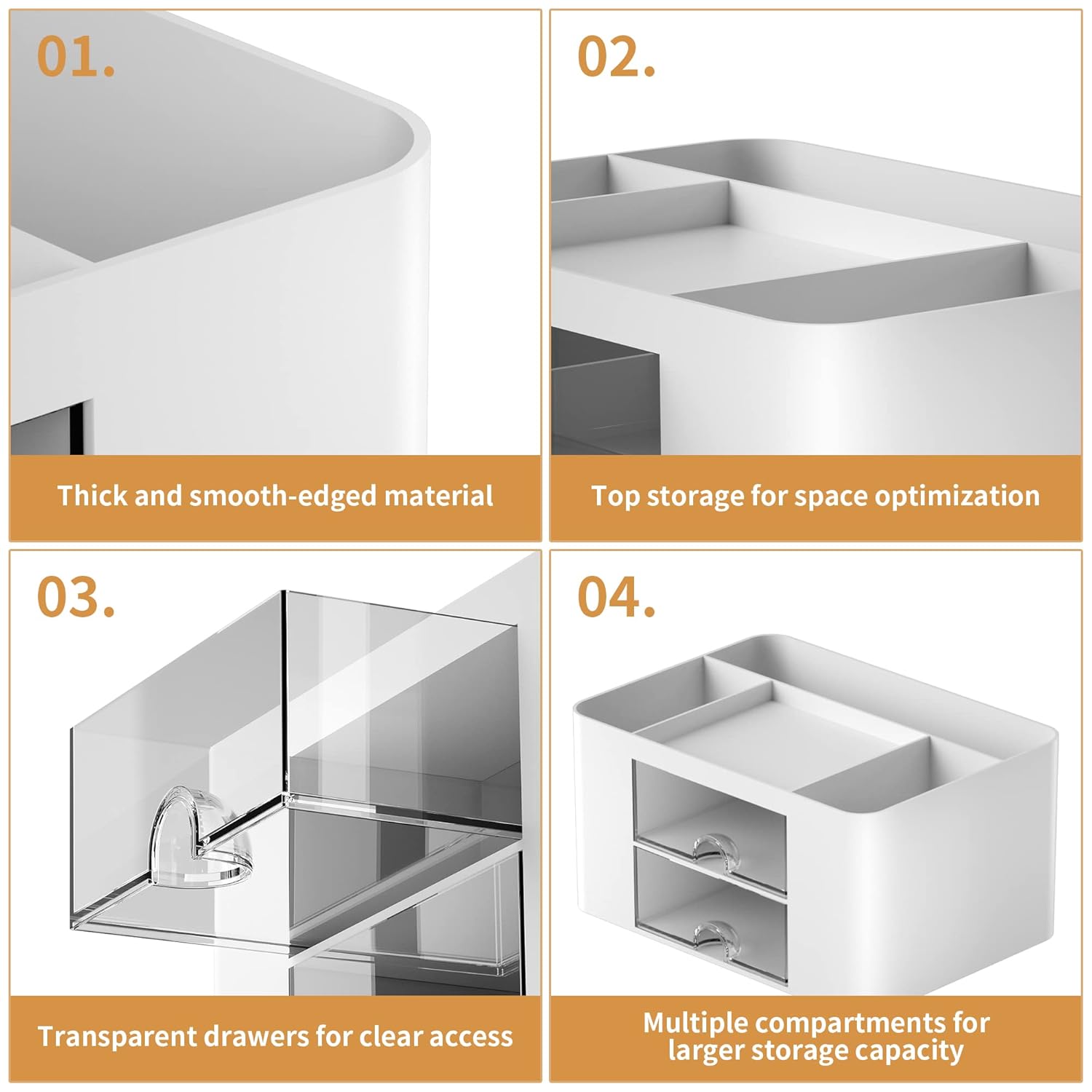 01.

Thick and smooth-edged material

02.

Top storage for space optimization

03.

Transparent drawers for clear access

04.

Multiple compartments for larger storage capacity