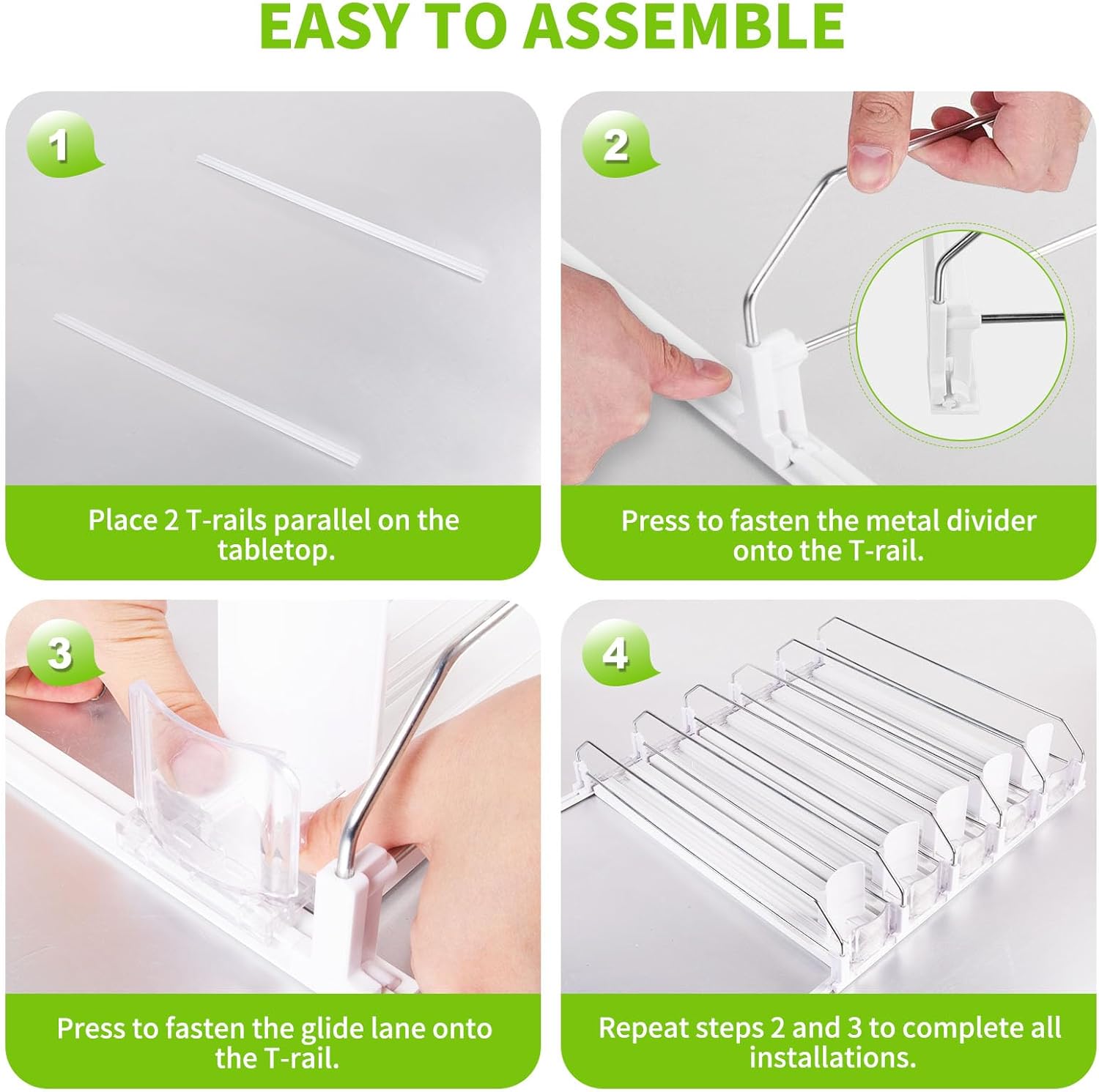 EASY TO ASSEMBLE

1

Place 2 T-rails parallel on the tabletop.

2

Press to fasten the metal divider onto the T-rail.

3

Press to fasten the glide lane onto the T-rail.

4

Repeat steps 2 and 3 to complete all installations.