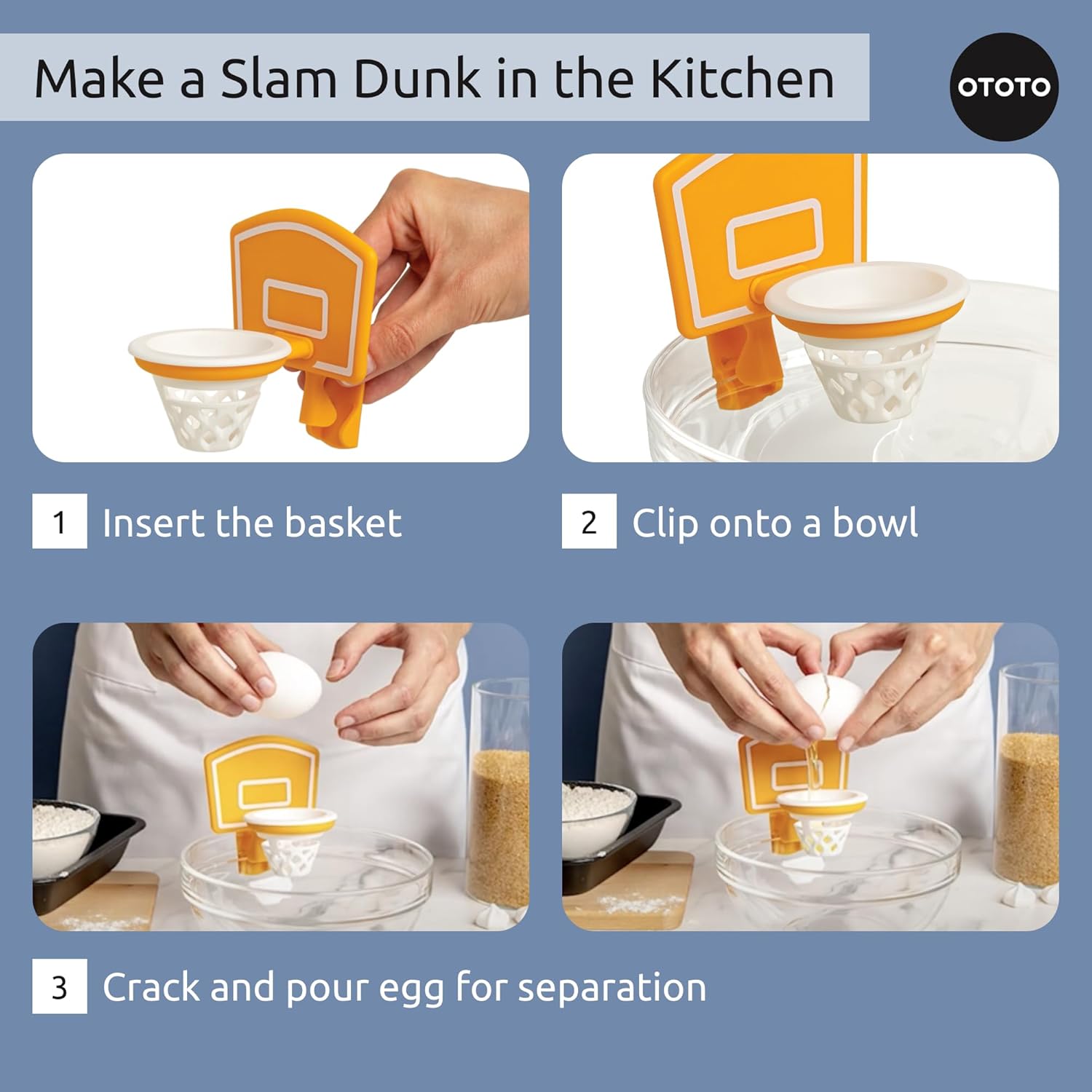 Make a Slam Dunk in the Kitchen

OTOTO

1 Insert the basket

2 Clip onto a bowl

3 Crack and pour egg for separation