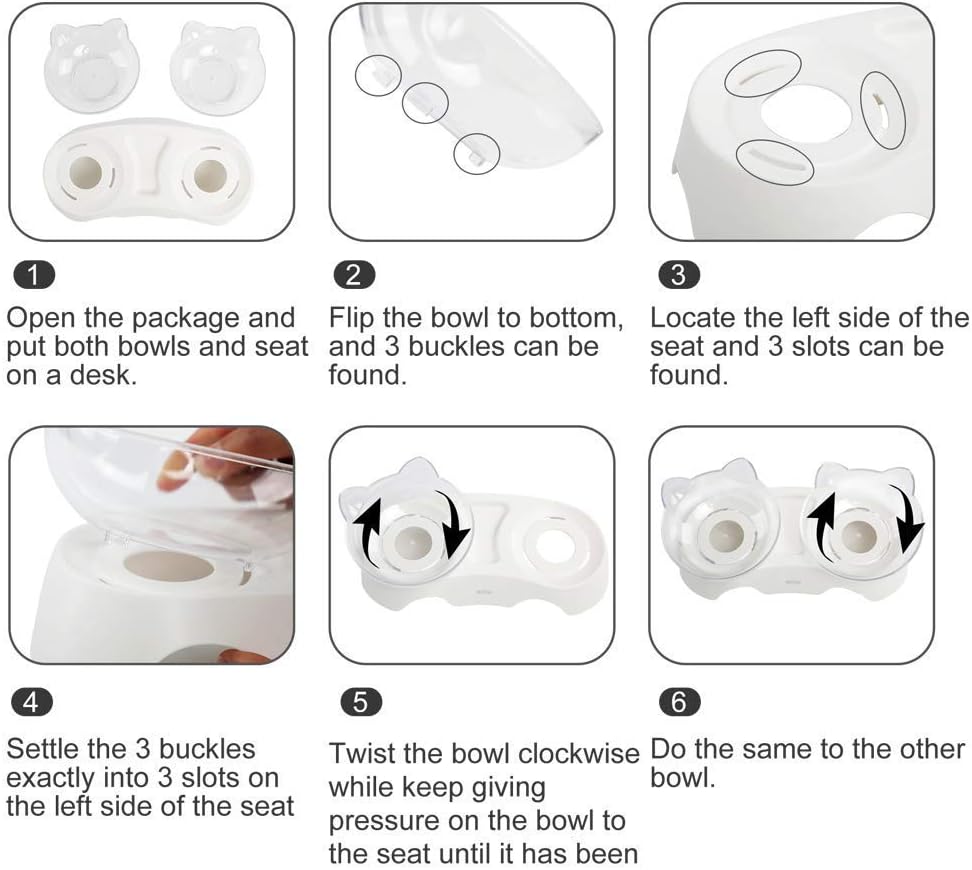 1

Open the package and put both bowls and seat on a desk.

2

Flip the bowl to bottom, and 3 buckles can be found.

3

Locate the left side of the seat and 3 slots can be found.

4

Settle the 3 buckles exactly into 3 slots on the left side of the seat

5

Twist the bowl clockwise while keep giving pressure on the bowl to the seat until it has been

6

Do the same to the other bowl.